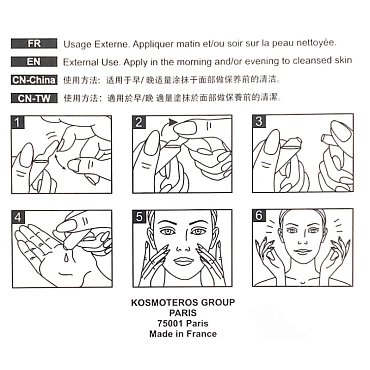 FR Usage Externe. Appliquer matin et/ou soir sur la peau nettoyée.

EN External Use. Apply in the morning and/or evening to cleansed skin

CN-China 使用方法：适用于早/晚适量涂抹于面部做保养前的清洁。

CN-TW 使用方法：適用於早/晚 適量塗抹於面部做保養前的清潔。

1

2

3

4

5

6

KOSMOTEROS GROUP
PARIS
75001 Paris
Made in France