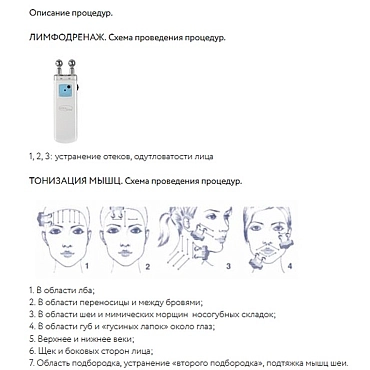 Описание процедур.

ЛИМФОДРЕНАЖ. Схема проведения процедур.

1, 2, 3: устранение отеков, одутловатости лица

ТОНИЗАЦИЯ МЫШЦ. Схема проведения процедур.

1

2

3

4

1. В области лба;
2. В области переносицы и между бровями;
3. В области шеи и мимических морщин носогубных складок;
4. В области губ и «гусиных лапок» около глаз;
5. Верхнее и нижнее веки;
6. Щек и боковых сторон лица;
7. Область подбородка, устранение «второго подбородка», подтяжка мышц шеи.